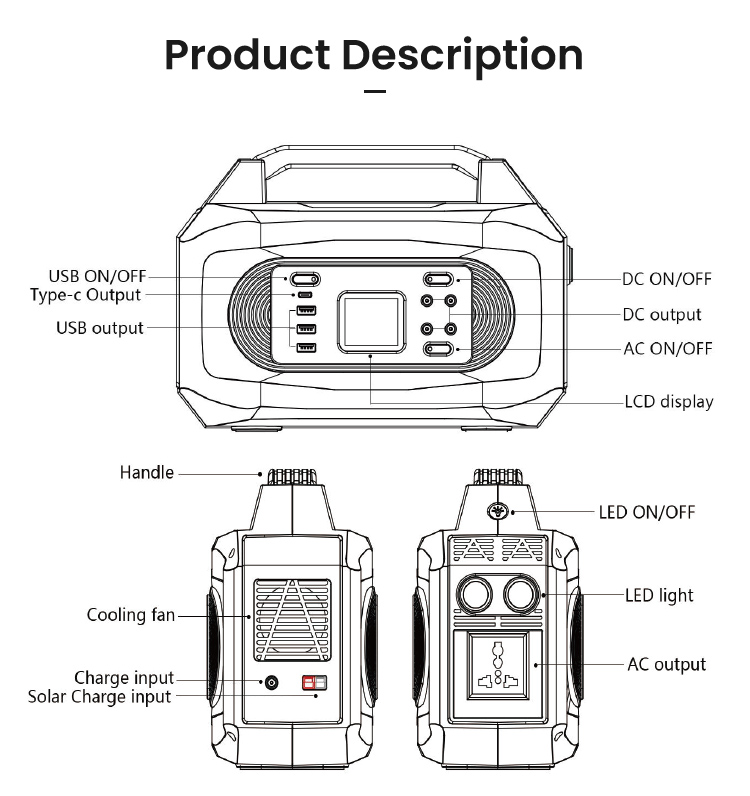 Product Description

USB ON/OFF
Type-c Output
USB output
DC ON/OFF
DC output
AC ON/OFF
LCD display

Handle
Cooling fan
Charge input
Solar Charge input
LED ON/OFF
LED light
AC output